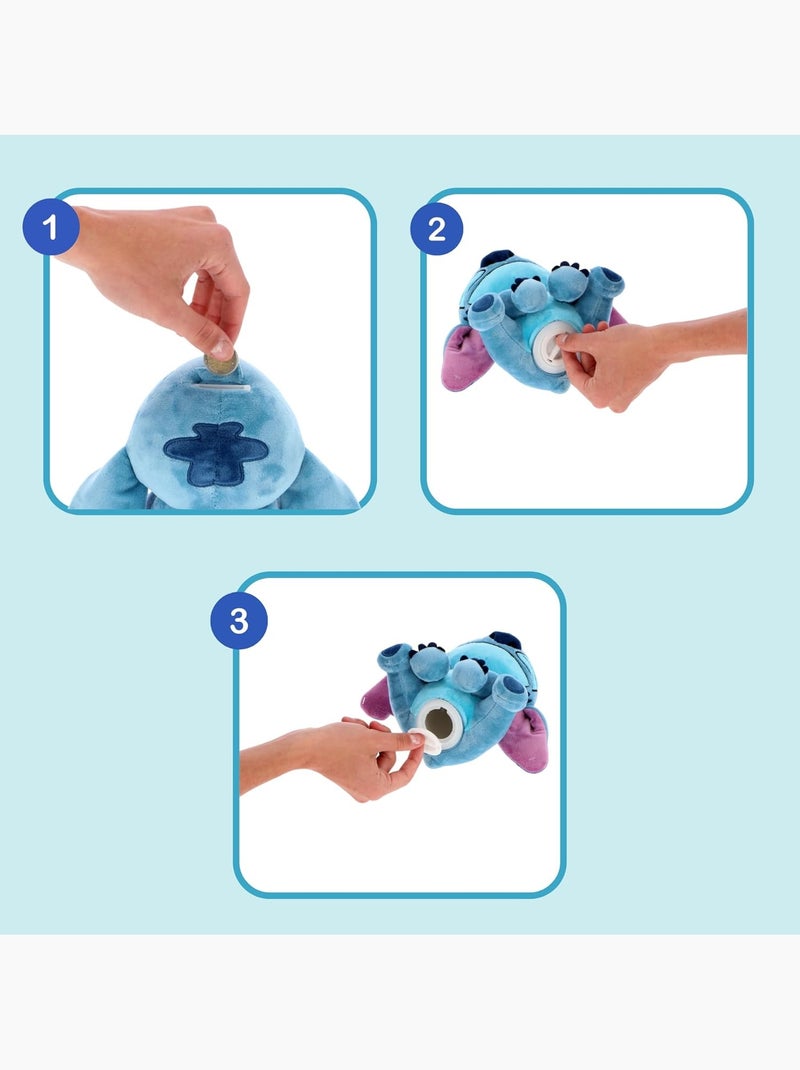 1

2

3